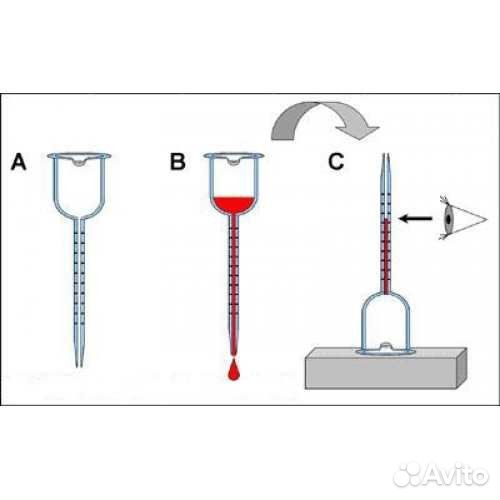 A

B

C

Avito