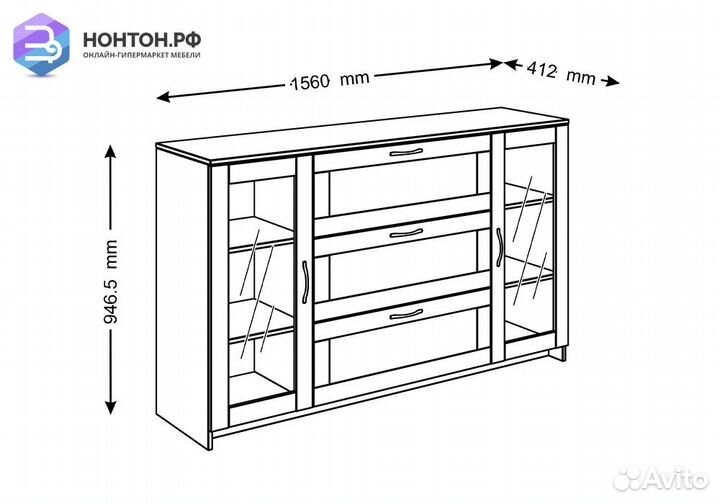 НОНТОН.РФ
ОНЛАЙН-ГИПЕРМАРКЕТ МЕБЕЛИ

1560 mm
412 mm
946.5 mm

Avito