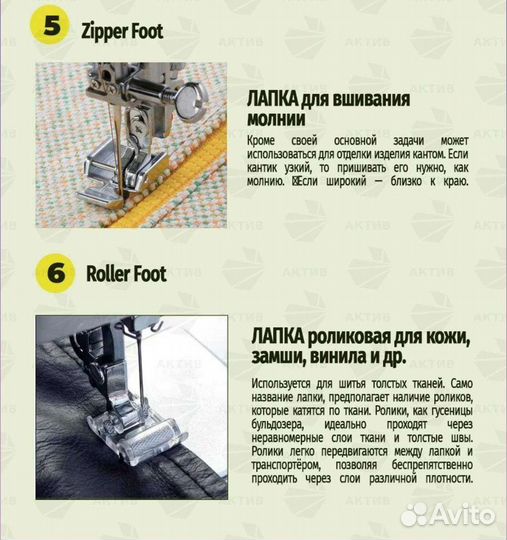 5 Zipper Foot

ЛАПКА для вшивания молнии

Кроме своей основной задачи может использоваться для отделки изделия кантом. Если кантик узкий, то пришивать его нужно, как молнию. Если широкий — близко к краю.

6 Roller Foot

ЛАПКА роликовая для кожи, замши, винила и др.

Используется для шитья толстых тканей. Само название лапки, предполагает наличие роликов, которые катятся по ткани. Ролики, как гусеницы бульдозера, идеально проходят через неравномерные слои ткани и толстые швы. Ролики легко передвигаются между лапкой и транспортёром, позволяя беспрепятственно проходить через слои различной плотности.

АКТИВ

Avito