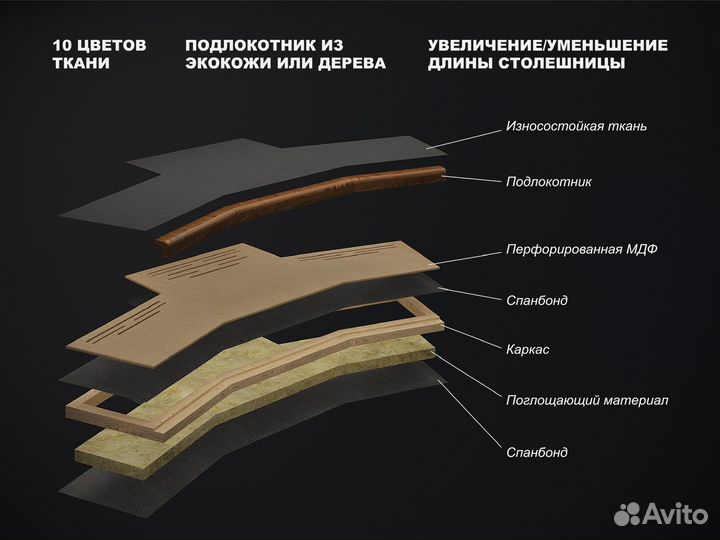 10 ЦВЕТОВ ТКАНИ

ПОДЛОКОТНИК ИЗ ЭКОКОЖИ ИЛИ ДЕРЕВА

УВЕЛИЧЕНИЕ/УМЕНЬШЕНИЕ ДЛИНЫ СТОЛЕШНИЦЫ

Износостойкая ткань

Подлокотник

Перфорированная МДФ

Спанбонд

Каркас

Поглощающий материал

Спанбонд

Avito