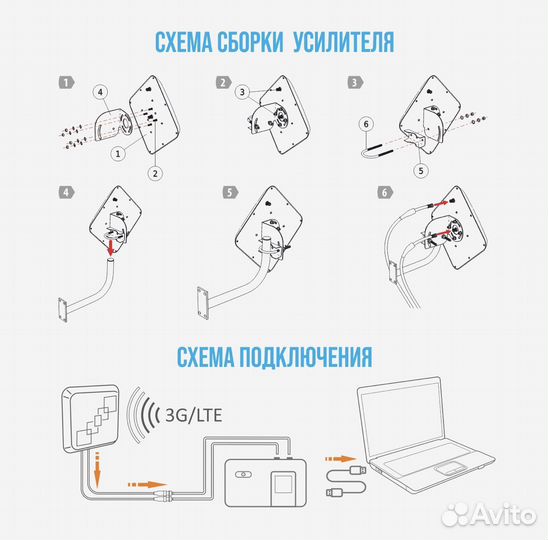 СХЕМА СБОРКИ УСИЛИТЕЛЯ

1

4

1

2

2

3

3

6

5

4

5

6

СХЕМА ПОДКЛЮЧЕНИЯ

3G/LTE

Avito