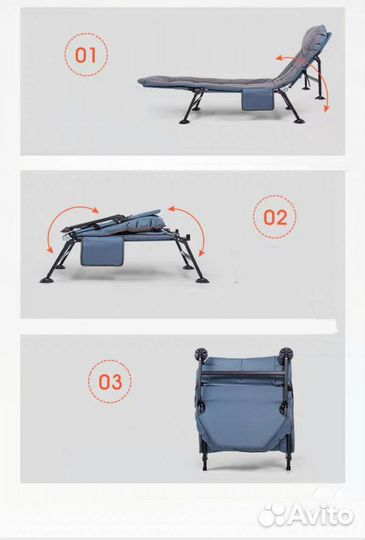 01

02

03

Avito