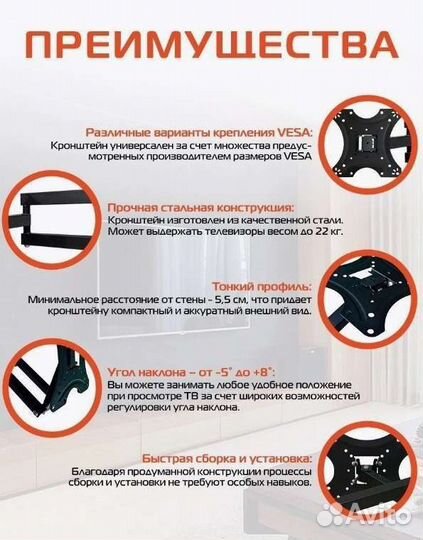 ПРЕИМУЩЕСТВА

Различные варианты крепления VESA:
Кронштейн универсален за счет множества предусмотренных производителем размеров VESA

Прочная стальная конструкция:
Кронштейн изготовлен из качественной стали. Может выдержать телевизоры весом до 22 кг.

Тонкий профиль:
Минимальное расстояние от стены - 5,5 см, что придает кронштейну компактный и аккуратный внешний вид.

Угол наклона – от -5° до +8°:
Вы можете занимать любое удобное положение при просмотре ТВ за счет широких возможностей регулировки угла наклона.

Быстрая сборка и установка:
Благодаря продуманной конструкции процессы сборки и установки не требуют особых навыков.

Avito