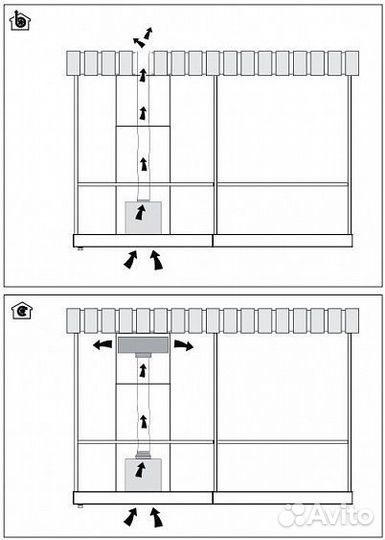 Avito