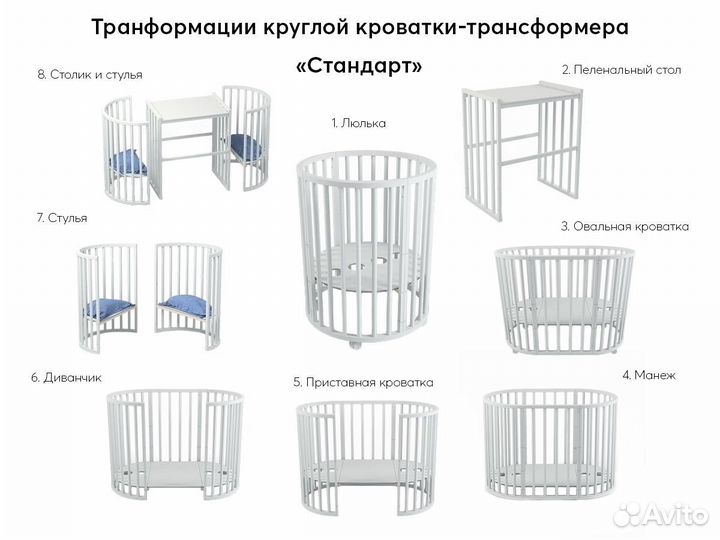 Транформации круглой кроватки-трансформера

«Стандарт»

8. Столик и стулья

2. Пеленальный стол

1. Люлька

7. Стулья

3. Овальная кроватка

6. Диванчик

5. Приставная кроватка

4. Манеж

Avito