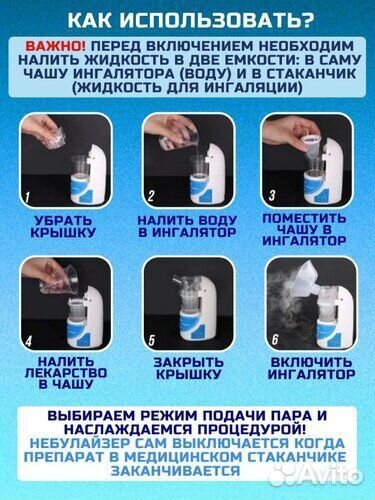 КАК ИСПОЛЬЗОВАТЬ?

ВАЖНО! ПЕРЕД ВКЛЮЧЕНИЕМ НЕОБХОДИМ НАЛИТЬ ЖИДКОСТЬ В ДВЕ ЕМКОСТИ: В САМУ ЧАШУ ИНГАЛЯТОРА (ВОДУ) И В СТАКАНЧИК (ЖИДКОСТЬ ДЛЯ ИНГАЛЯЦИИ)

1
УБРАТЬ КРЫШКУ

2
НАЛИТЬ ВОДУ В ИНГАЛЯТОР

3
ПОМЕСТИТЬ ЧАШУ В ИНГАЛЯТОР

4
НАЛИТЬ ЛЕКАРСТВО В ЧАШУ

5
ЗАКРЫТЬ КРЫШКУ

6
ВКЛЮЧИТЬ ИНГАЛЯТОР

ВЫБИРАЕМ РЕЖИМ ПОДАЧИ ПАРА И НАСЛАЖДАЕМСЯ ПРОЦЕДУРОЙ!
НЕБУЛАЙЗЕР САМ ВЫКЛЮЧАЕТСЯ КОГДА ПРЕПАРАТ В МЕДИЦИНСКОМ СТАКАНЧИКЕ ЗАКАНЧИВАЕТСЯ

Avito