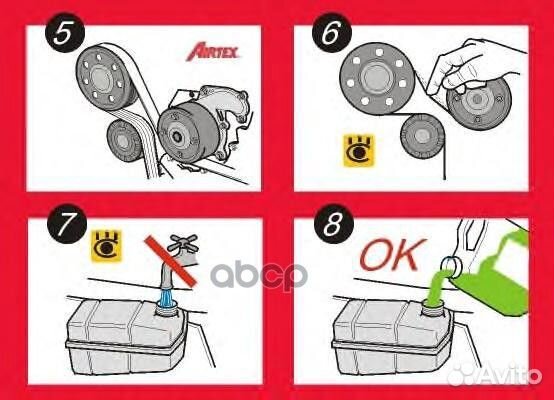 5

AIRTEX

6

7

abcp

8

OK

Avito