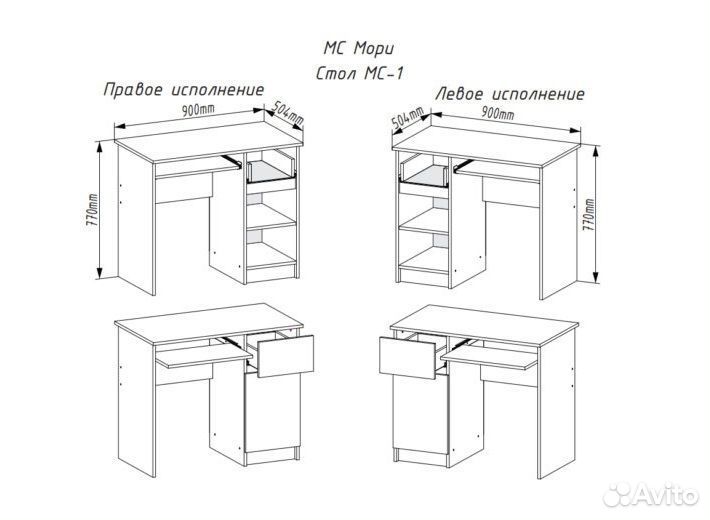 МС Мори
Стол МС-1

Правое исполнение
900mm
504mm
770mm

Левое исполнение
504mm
900mm
770mm

Avito