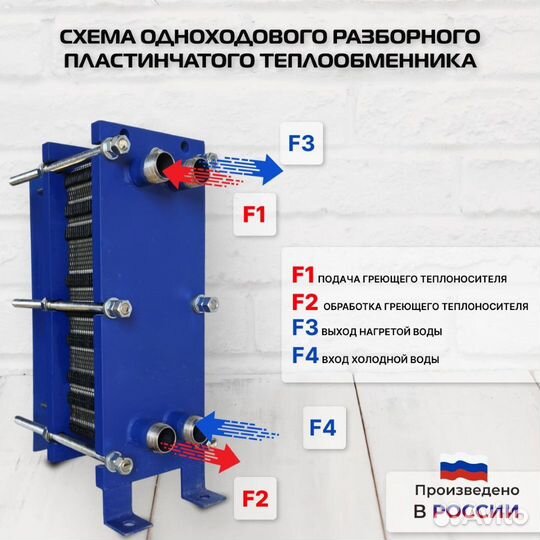 СХЕМА ОДНОХОДОВОГО РАЗБОРНОГО ПЛАСТИНЧАТОГО ТЕПЛООБМЕННИКА

F3

F1

F1 ПОДАЧА ГРЕЮЩЕГО ТЕПЛОНОСИТЕЛЯ
F2 ОБРАБОТКА ГРЕЮЩЕГО ТЕПЛОНОСИТЕЛЯ
F3 ВЫХОД НАГРЕТОЙ ВОДЫ
F4 ВХОД ХОЛОДНОЙ ВОДЫ

F4

F2

Произведено
В РОССИИ

Avito