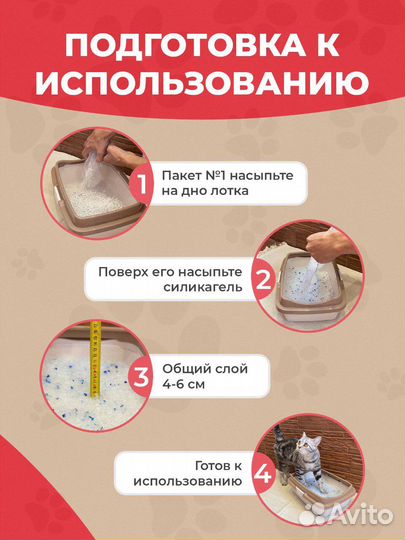 ПОДГОТОВКА К ИСПОЛЬЗОВАНИЮ

1 Пакет №1 насыпьте на дно лотка

Поверх его насыпьте силикагель 2

3 Общий слой 4-6 см

Готов к использованию 4

Avito