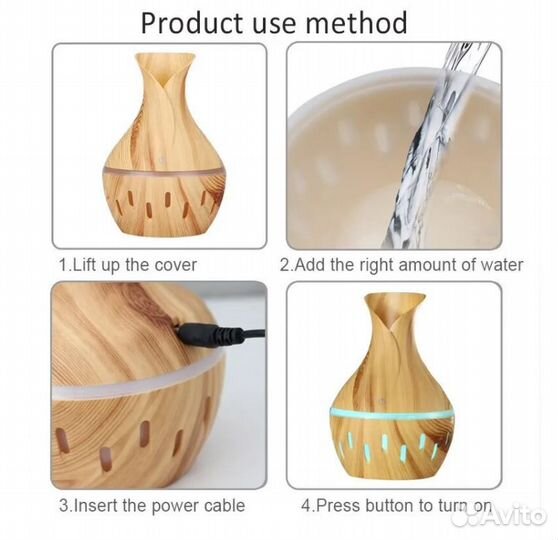 Product use method

1.Lift up the cover

2.Add the right amount of water

3.Insert the power cable

4.Press button to turn on

Avito