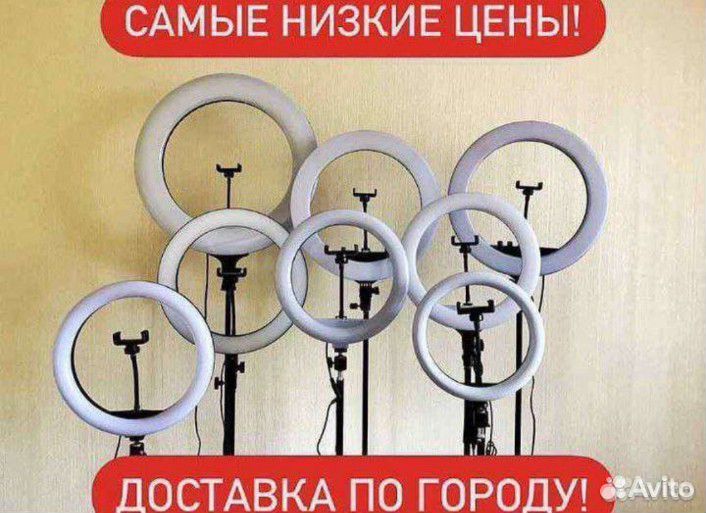 САМЫЕ НИЗКИЕ ЦЕНЫ!

ДОСТАВКА ПО ГОРОДУ!

Avito