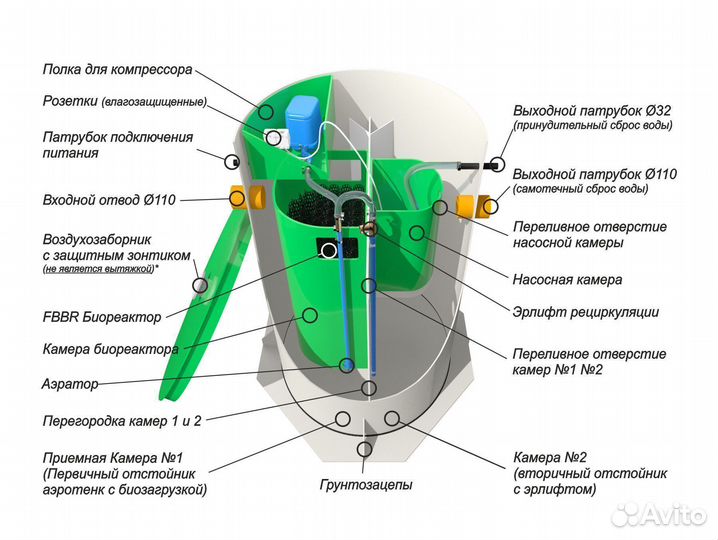 Полка для компрессора

Розетки (влагозащищенные)

Патрубок подключения питания

Входной отвод Ø110

Воздухозаборник с защитным зонтиком (не является вытяжкой)*

FBBR Биореактор

Камера биореактора

Аэратор

Перегородка камер 1 и 2

Приемная Камера №1 (Первичный отстойник аэротенк с биозагрузкой)

Грунтозацепы

Выходной патрубок Ø32 (принудительный сброс воды)

Выходной патрубок Ø110 (самотечный сброс воды)

Переливное отверстие насосной камеры

Насосная камера

Эрлифт рециркуляции

Переливное отверстие камер №1 №2

Камера №2 (вторичный отстойник с эрлифтом)

Avito