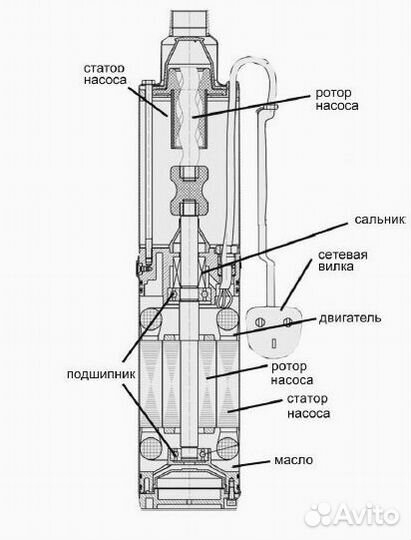 статор насоса

ротор насоса

сальник

сетевая вилка

двигатель

подшипник

ротор насоса

статор насоса

масло

Avito