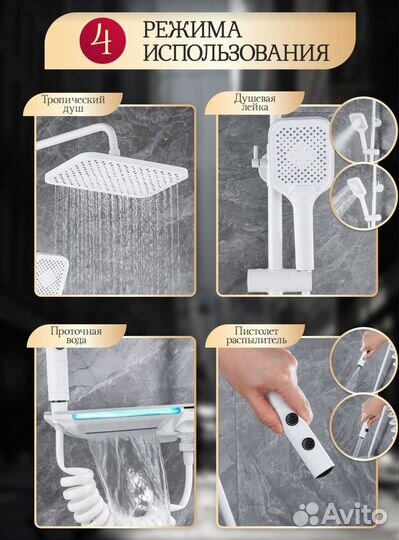 4 РЕЖИМА ИСПОЛЬЗОВАНИЯ

Тропический душ

Душевая лейка

Проточная вода

Пистолет распылитель

Avito