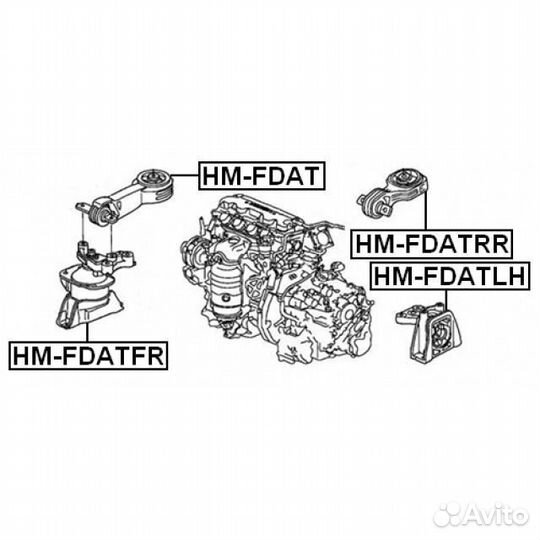 HM-FDAT

HM-FDATRR

HM-FDATLH

HM-FDATFR

Avito