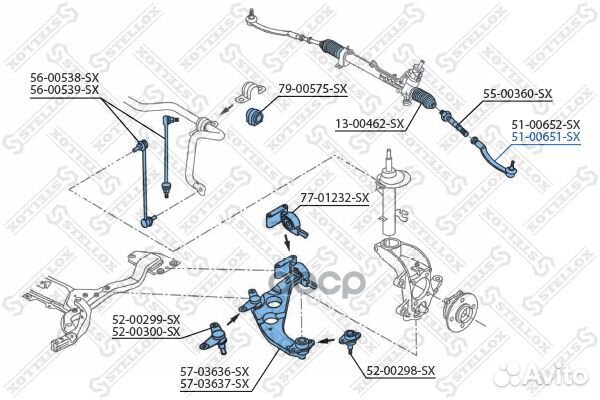 56-00538-SX
56-00539-SX

79-00575-SX

13-00462-SX

55-00360-SX

51-00652-SX
51-00651-SX

77-01232-SX

52-00299-SX
52-00300-SX

57-03636-SX
57-03637-SX

52-00298-SX

STELLOX

Avito