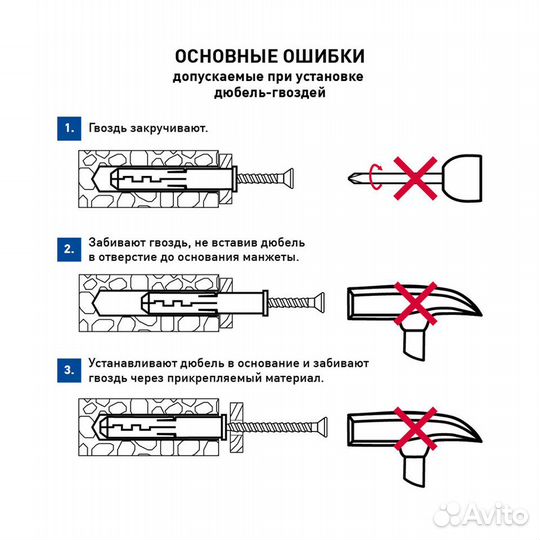 ОСНОВНЫЕ ОШИБКИ
допускаемые при установке дюбель-гвоздей

1. Гвоздь закручивают.

2. Забивают гвоздь, не вставив дюбель в отверстие до основания манжеты.

3. Устанавливают дюбель в основание и забивают гвоздь через прикрепляемый материал.

Avito