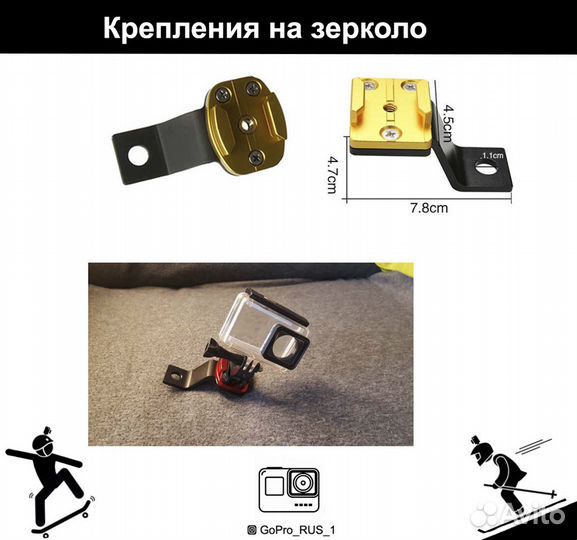 Крепления на зерколо

4.5cm

1.1cm

4.7cm

7.8cm

GoPro_RUS_1

Avito