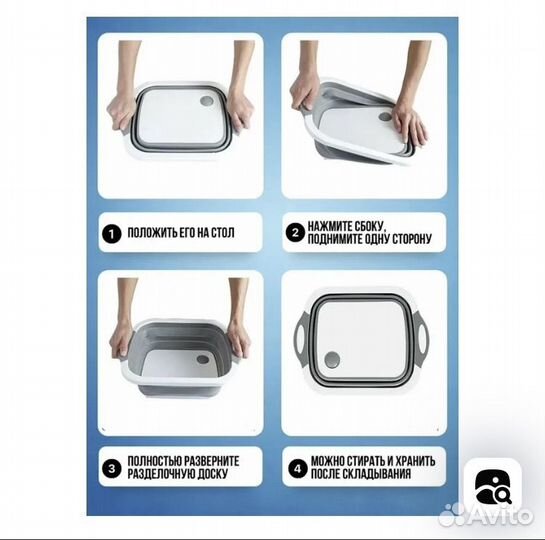 1 ПОЛОЖИТЬ ЕГО НА СТОЛ

2 НАЖМИТЕ СБОКУ, ПОДНИМИТЕ ОДНУ СТОРОНУ

3 ПОЛНОСТЬЮ РАЗВЕРНИТЕ РАЗДЕЛОЧНУЮ ДОСКУ

4 МОЖНО СТИРАТЬ И ХРАНИТЬ ПОСЛЕ СКЛАДЫВАНИЯ

Avito