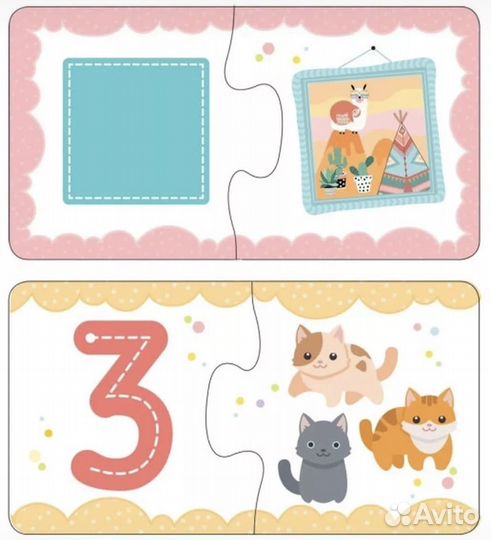 3

Avito