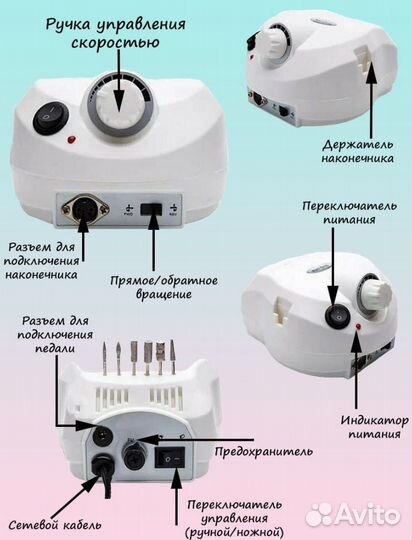 Ручка управления скоростью

Держатель наконечника

FWD

REV

Разъем для подключения наконечника

Прямое/обратное вращение

Переключатель питания

Разъем для подключения педали

Индикатор питания

Предохранитель

Сетевой кабель

Переключатель управления (ручной/ножной)

Avito