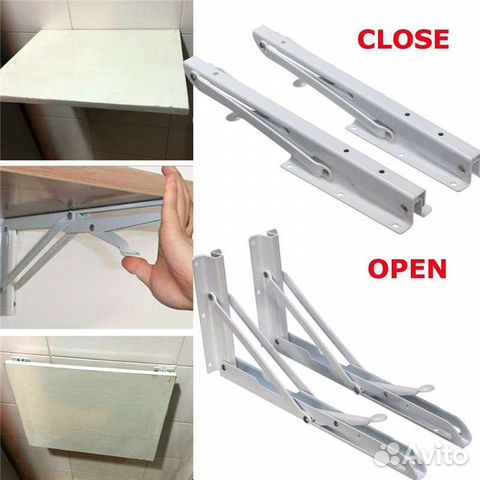 CLOSE

OPEN

Avito