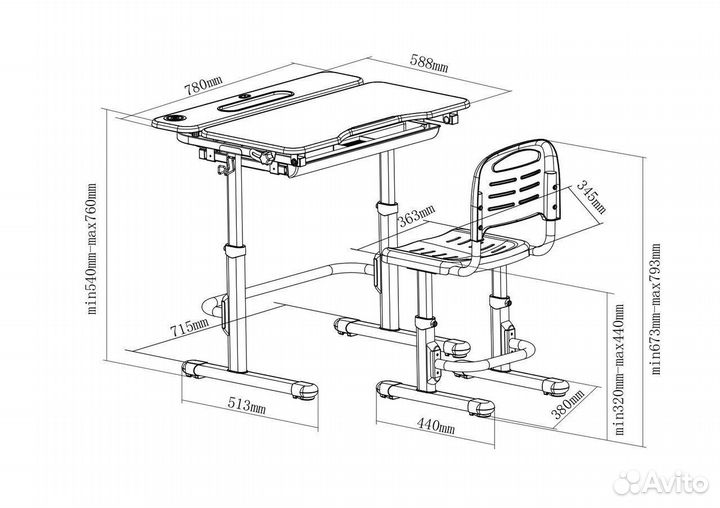 780mm
588mm
min540mm-max760mm
345mm
363mm
min673mm-max793mm
715mm
min320mm-max440mm
513mm
440mm
380mm
Avito