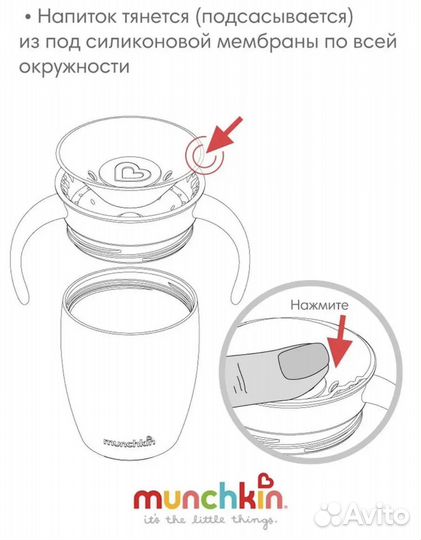 • Напиток тянется (подсасывается) из под силиконовой мембраны по всей окружности

Нажмите

munchkin

munchkin
it's the little things.

Avito