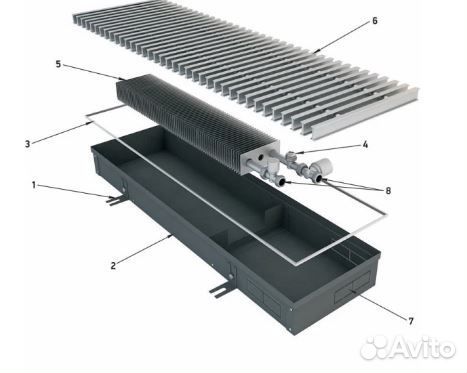 6
5
3
4
1
8
2
7
Avito