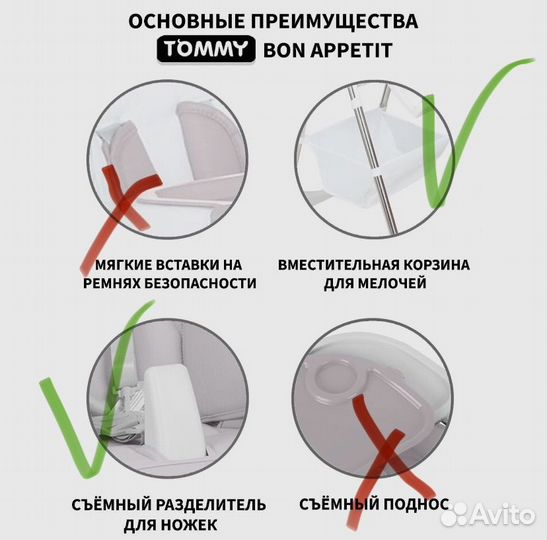 ОСНОВНЫЕ ПРЕИМУЩЕСТВА
TOMMY BON APPETIT

МЯГКИЕ ВСТАВКИ НА РЕМНЯХ БЕЗОПАСНОСТИ

ВМЕСТИТЕЛЬНАЯ КОРЗИНА ДЛЯ МЕЛОЧЕЙ

СЪЁМНЫЙ РАЗДЕЛИТЕЛЬ ДЛЯ НОЖЕК

СЪЁМНЫЙ ПОДНОС

Avito