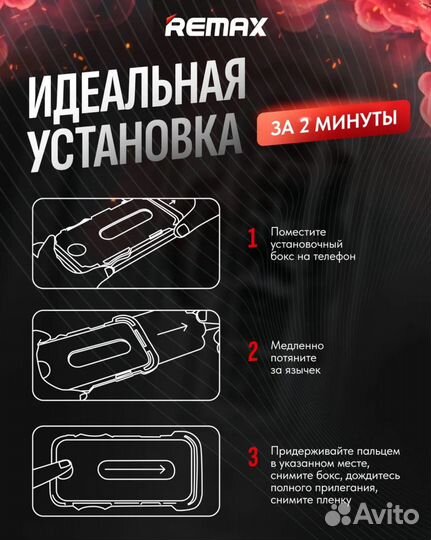 REMAX

ИДЕАЛЬНАЯ УСТАНОВКА

ЗА 2 МИНУТЫ

1 Поместите установочный бокс на телефон

2 Медленно потяните за язычек

3 Придерживайте пальцем в указанном месте, снимите бокс, дождитесь полного прилегания, снимите пленку

Avito