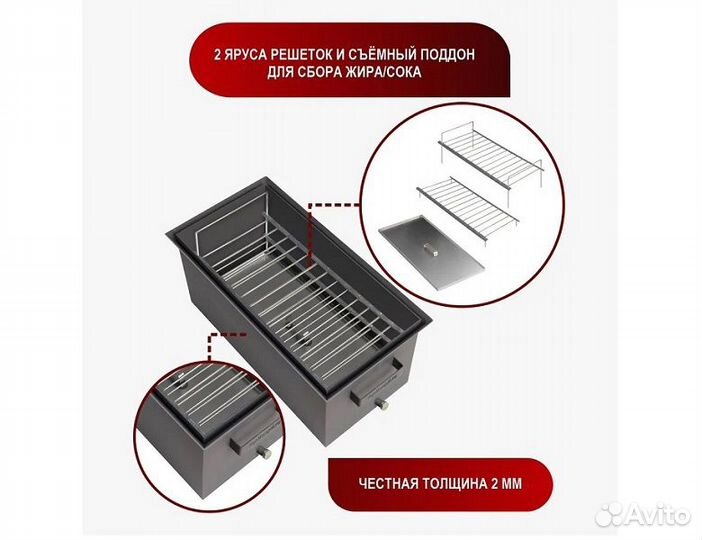 2 ЯРУСА РЕШЕТОК И СЪЁМНЫЙ ПОДДОН ДЛЯ СБОРА ЖИРА/СОКА

ЧЕСТНАЯ ТОЛЩИНА 2 ММ

Avito