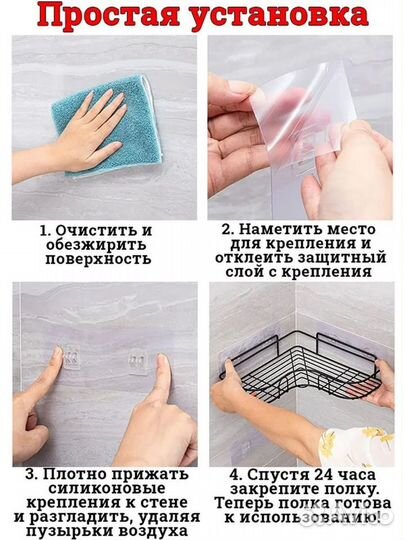 Простая установка

1. Очистить и обезжирить поверхность

2. Наметить место для крепления и отклеить защитный слой с крепления

3. Плотно прижать силиконовые крепления к стене и разгладить, удаляя пузырьки воздуха

4. Спустя 24 часа закрепите полку. Теперь полка готова к использованию!