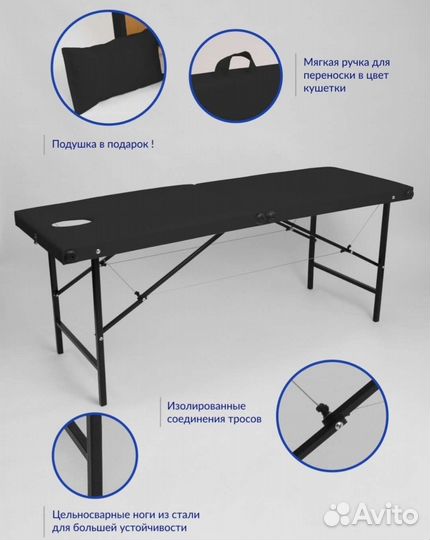 Мягкая ручка для переноски в цвет кушетки

Подушка в подарок !

Изолированные соединения тросов

Цельносварные ноги из стали для большей устойчивости

Avito