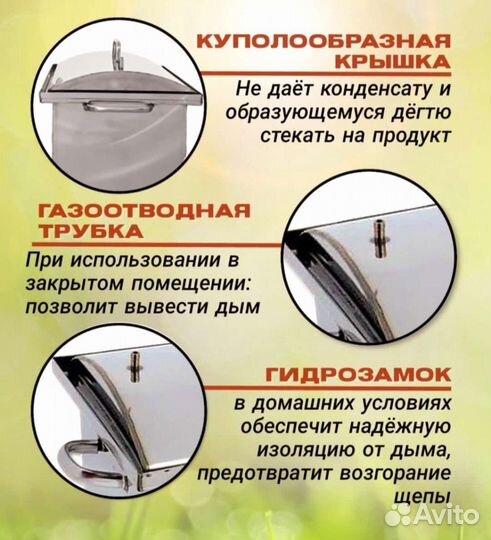 КУПОЛООБРАЗНАЯ КРЫШКА

Не даёт конденсату и образующемуся дёгтю стекать на продукт

ГАЗООТВОДНАЯ ТРУБКА

При использовании в закрытом помещении: позволит вывести дым

ГИДРОЗАМОК

в домашних условиях обеспечит надёжную изоляцию от дыма, предотвратит возгорание щепы

Avito