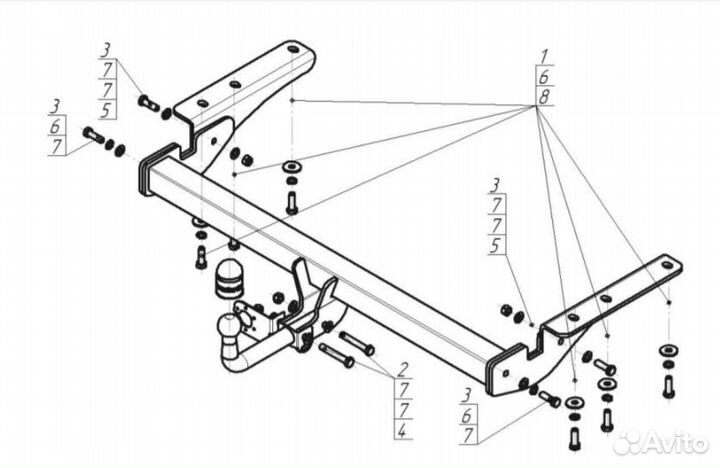 3
7
7
5

3
6
7

1
6
8

3
7
7
5

2
7
7
4

3
6
7

Avito