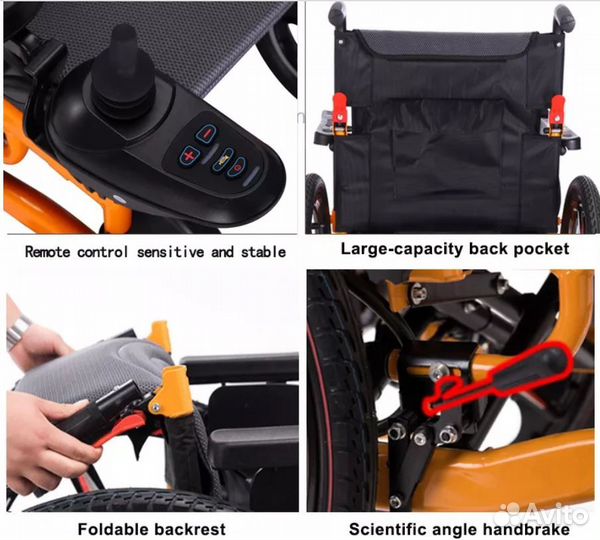 Remote control sensitive and stable

Large-capacity back pocket

Foldable backrest

Scientific angle handbrake

Avito