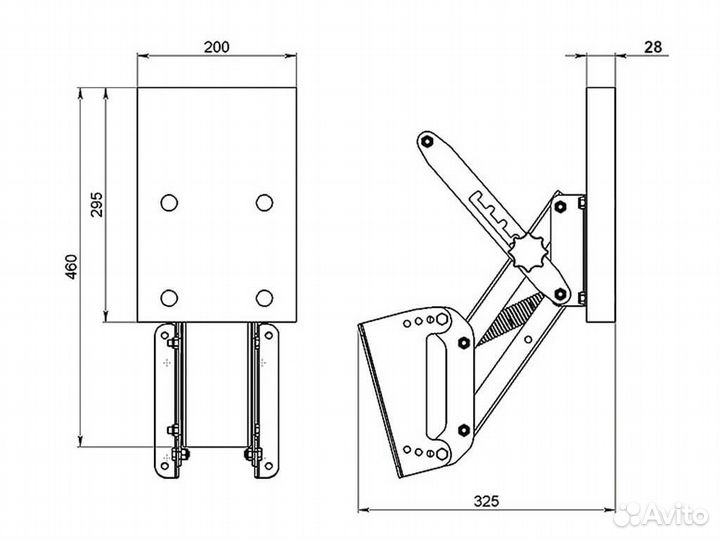 200
28
295
460
325
Avito