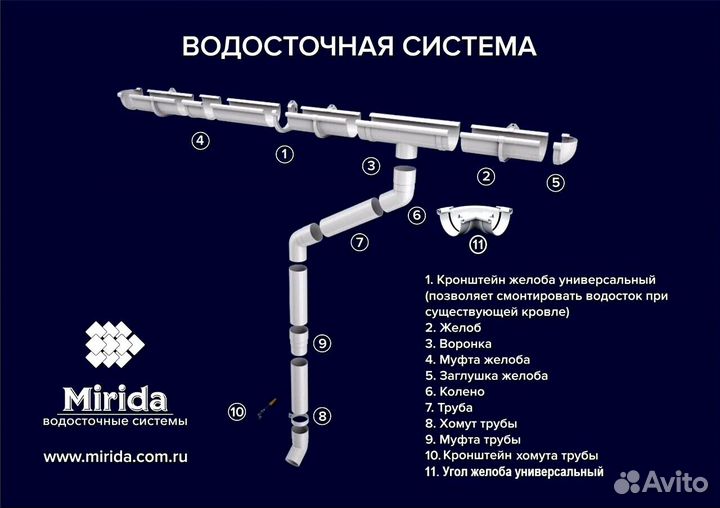 ВОДОСТОЧНАЯ СИСТЕМА

4
1
3
2
5
6
7
11
9
10
8

1. Кронштейн желоба универсальный (позволяет смонтировать водосток при существующей кровле)
2. Желоб
3. Воронка
4. Муфта желоба
5. Заглушка желоба
6. Колено
7. Труба
8. Хомут трубы
9. Муфта трубы
10. Кронштейн хомута трубы
11. Угол желоба универсальный

Mirida
водосточные системы
www.mirida.com.ru

Avito