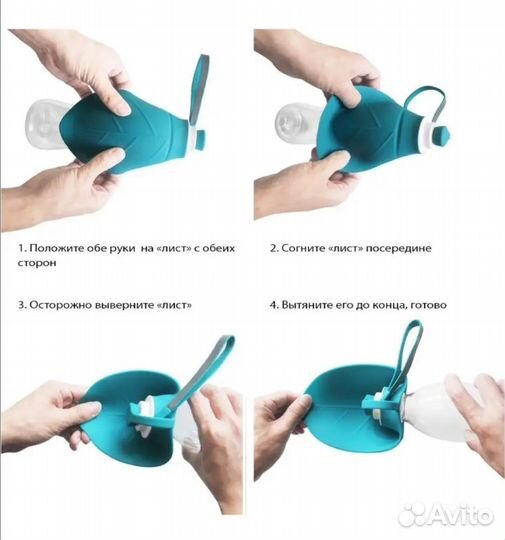 1. Положите обе руки на «лист» с обеих сторон

2. Согните «лист» посередине

3. Осторожно выверните «лист»

4. Вытяните его до конца, готово

Avito