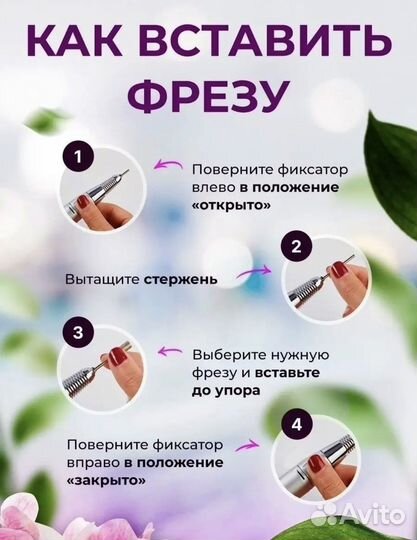 КАК ВСТАВИТЬ ФРЕЗУ

1

Поверните фиксатор влево в положение «открыто»

2

Вытащите стержень

3

Выберите нужную фрезу и вставьте до упора

4

Поверните фиксатор вправо в положение «закрыто»

Avito