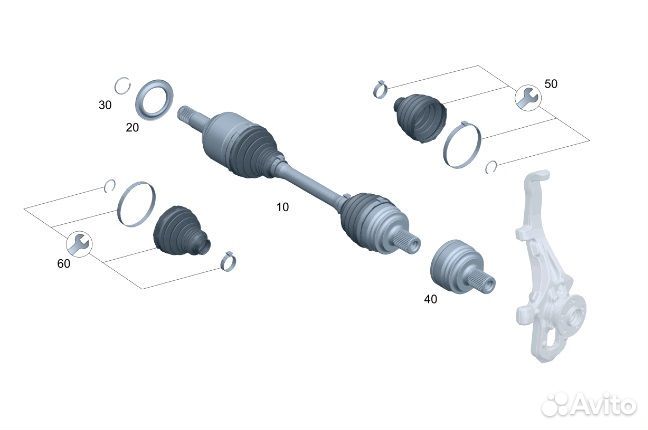 30
20
50
10
60
40
Avito