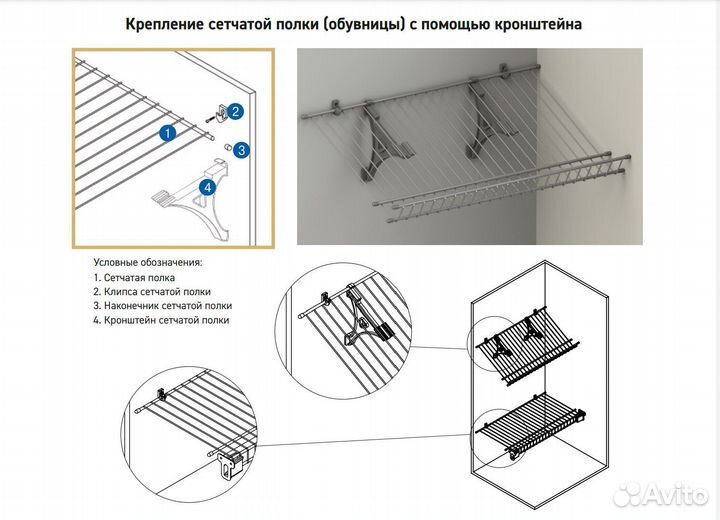 Крепление сетчатой полки (обувницы) с помощью кронштейна

1
2
3
4

Условные обозначения:
1. Сетчатая полка
2. Клипса сетчатой полки
3. Наконечник сетчатой полки
4. Кронштейн сетчатой полки

Avito