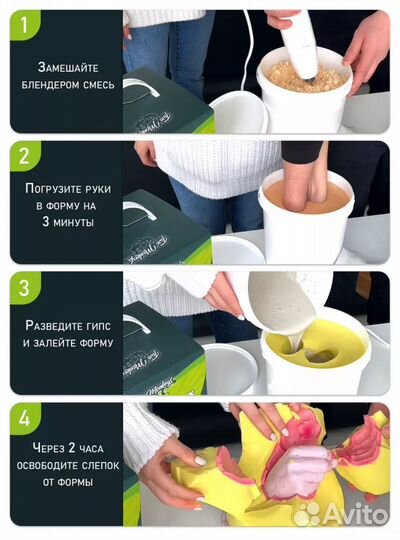 1

Замешайте блендером смесь

2

Погрузите руки в форму на 3 минуты

3

Разведите гипс и залейте форму

4

Через 2 часа освободите слепок от формы

Avito