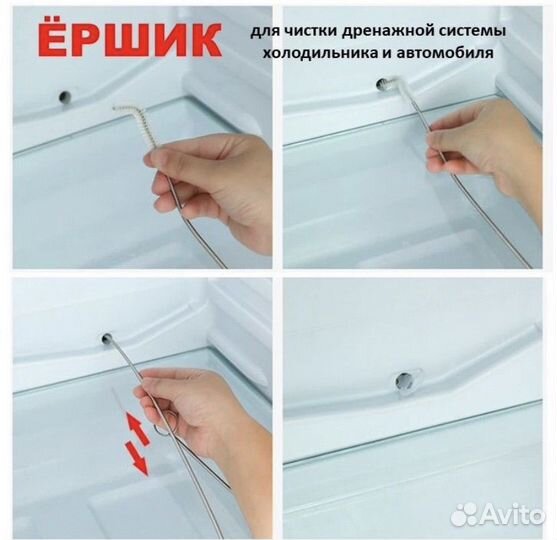 ЁРШИК

для чистки дренажной системы холодильника и автомобиля

Avito