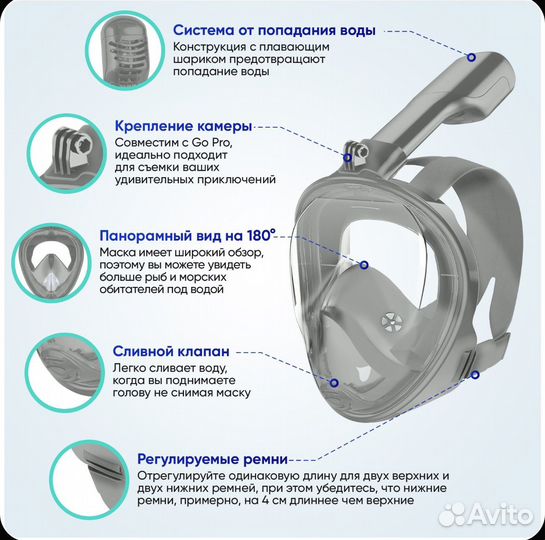 Система от попадания воды
Конструкция с плавающим шариком предотвращают попадание воды

Крепление камеры
Совместим с Go Pro, идеально подходит для съемки ваших удивительных приключений

Панорамный вид на 180°
Маска имеет широкий обзор, поэтому вы можете увидеть больше рыб и морских обитателей под водой

Сливной клапан
Легко сливает воду, когда вы поднимаете голову не снимая маску

Регулируемые ремни
Отрегулируйте одинаковую длину для двух верхних и двух нижних ремней, при этом убедитесь, что нижние ремни, примерно, на 4 см длиннее чем верхние

Avito