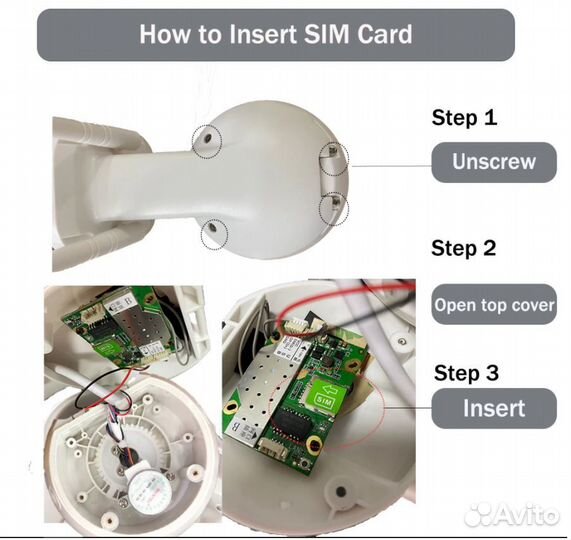 How to Insert SIM Card

Step 1

Unscrew

Step 2

Open top cover

Step 3

Insert

SIM

Avito