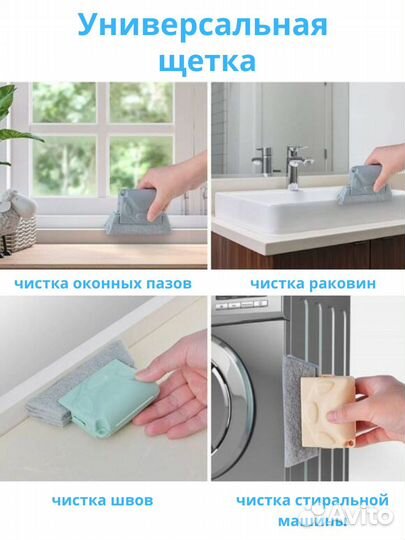 Универсальная щетка

чистка оконных пазов

чистка раковин

чистка швов

чистка стиральной машины

Avito