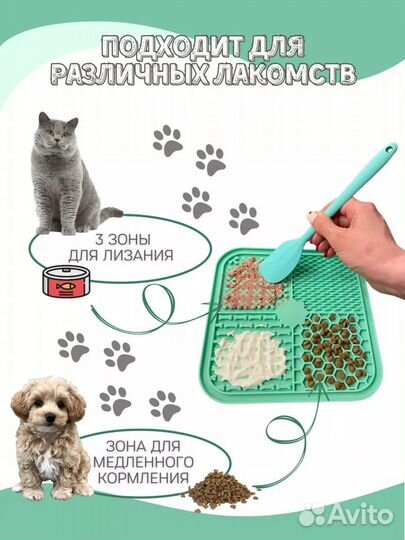 ПОДХОДИТ ДЛЯ РАЗЛИЧНЫХ ЛАКОМСТВ

3 ЗОНЫ ДЛЯ ЛИЗАНИЯ

ЗОНА ДЛЯ МЕДЛЕННОГО КОРМЛЕНИЯ

Avito